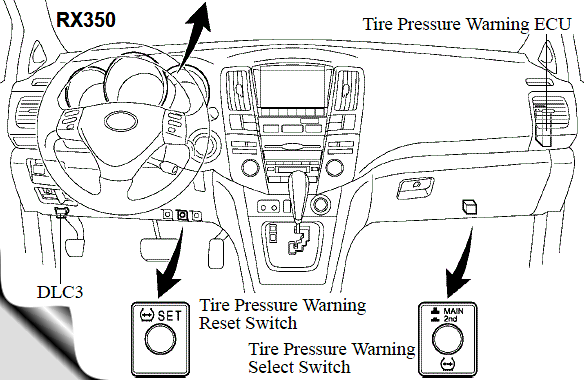 RX350

Tire Pressure Warning ECU

DLC3

SET

Tire Pressure Warning Reset Switch

MAIN
2nd

Tire Pressure Warning Select Switch