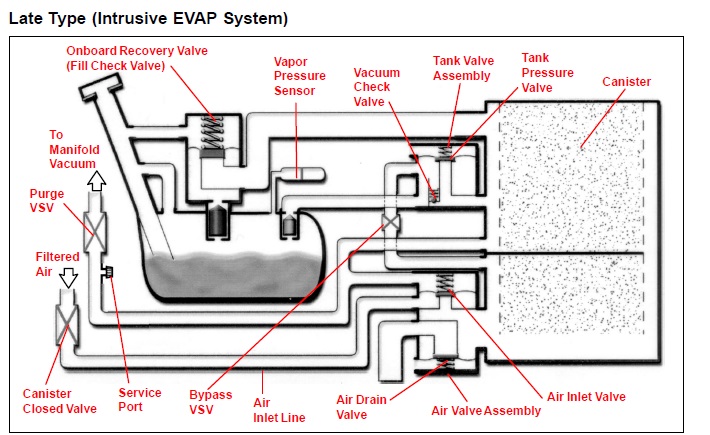 Late Type (Intrusive EVAP System)

Onboard Recovery Valve (Fill Check Valve)

Vapor Pressure Sensor

Vacuum Check Valve

Tank Valve Assembly

Tank Pressure Valve

Canister

To Manifold Vacuum

Purge VSV

Filtered Air

Canister Closed Valve

Service Port

Bypass VSV

Air Inlet Line

Air Drain Valve

Air Valve Assembly

Air Inlet Valve