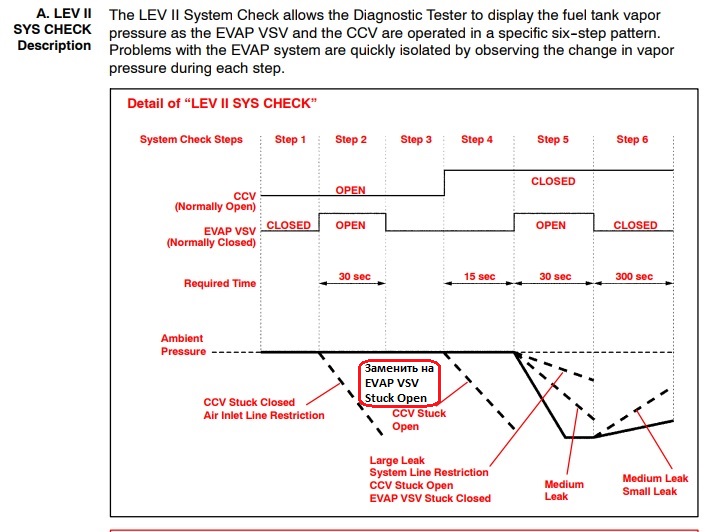 A. LEV II SYS CHECK Description

The LEV II System Check allows the Diagnostic Tester to display the fuel tank vapor pressure as the EVAP VSV and the CCV are operated in a specific six-step pattern. Problems with the EVAP system are quickly isolated by observing the change in vapor pressure during each step.

Detail of "LEV II SYS CHECK"

System Check Steps
Step 1
Step 2
Step 3
Step 4
Step 5
Step 6

CCV (Normally Open)
OPEN
CLOSED

EVAP VSV (Normally Closed)
CLOSED
OPEN
OPEN
CLOSED

Required Time
30 sec
15 sec
30 sec
300 sec

Ambient Pressure

Заменить на EVAP VSV Stuck Open

CCV Stuck Closed
Air Inlet Line Restriction

CCV Stuck Open

Large Leak
System Line Restriction
CCV Stuck Open
EVAP VSV Stuck Closed

Medium Leak

Medium Leak
Small Leak